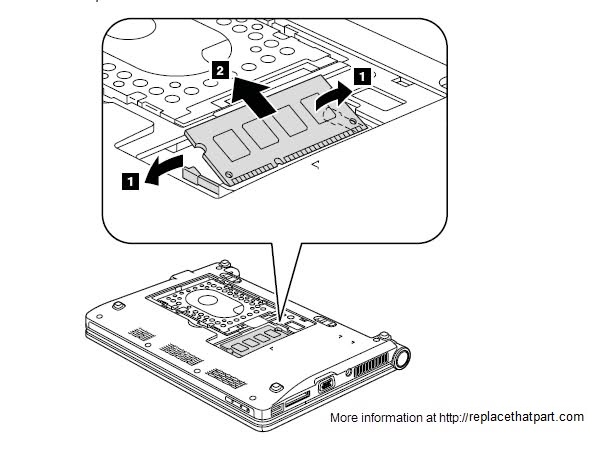 2
1
1
More information at http://replacethatpart.com